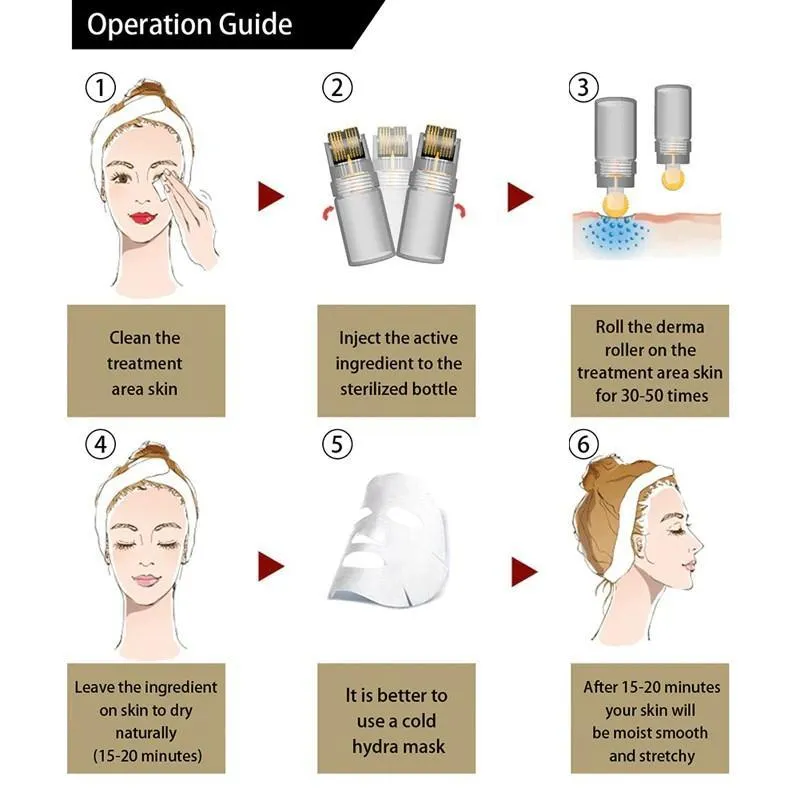 Operation Guide

①

Clean the treatment area skin

②

Inject the active ingredient to the sterilized bottle

③

Roll the derma roller on the treatment area skin for 30-50 times

④

Leave the ingredient on skin to dry naturally (15-20 minutes)

⑤

It is better to use a cold hydra mask

⑥

After 15-20 minutes your skin will be moist smooth and stretchy